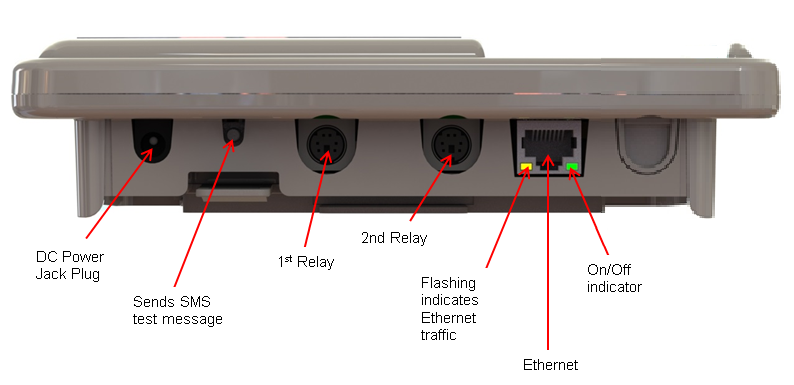 DC Power Jack Plug

Sends SMS test message

1$^{st}$ Relay

2nd Relay

Flashing indicates Ethernet traffic

Ethernet

On/Off indicator